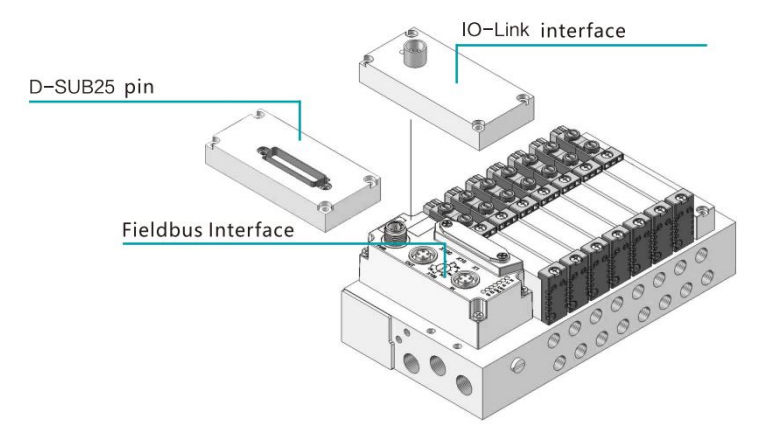 IO-Link interface

D-SUB25 pin

Fieldbus Interface